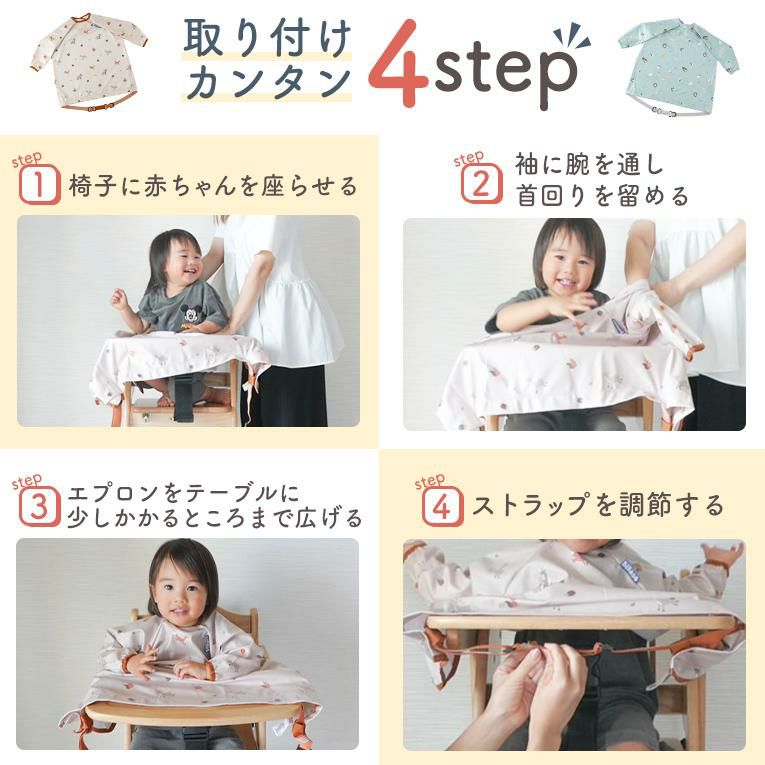 取り付け
カンタン 4step

step 1 椅子に赤ちゃんを座らせる

step 2 袖に腕を通し
首回りを留める

step 3 エプロンをテーブルに
少しかかるところまで広げる

step 4 ストラップを調節する