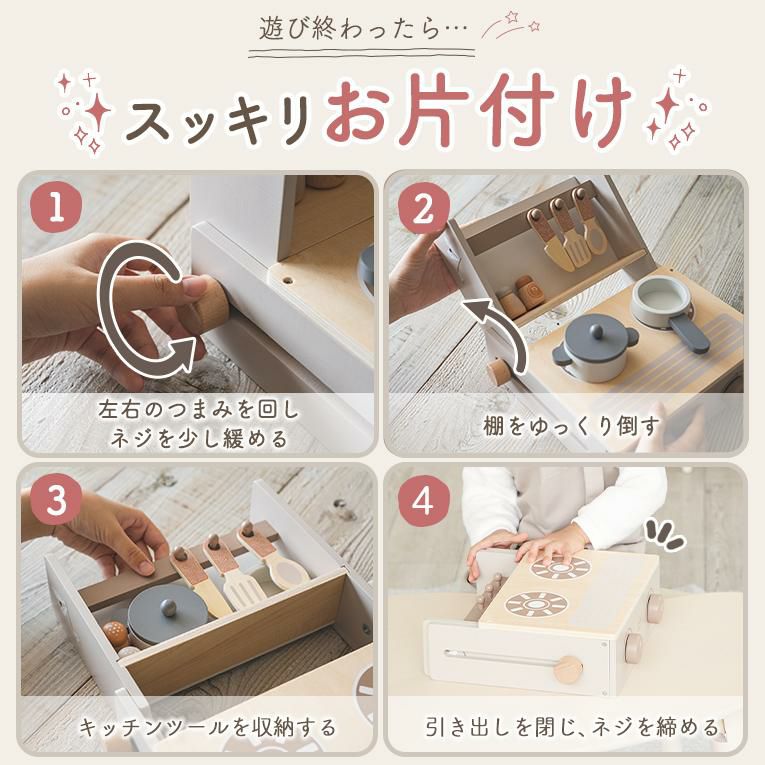 遊び終わったら…

スッキリお片付け

1

左右のつまみを回し
ネジを少し緩める

2

棚をゆっくり倒す

3

キッチンツールを収納する

4

引き出しを閉じ、ネジを締める