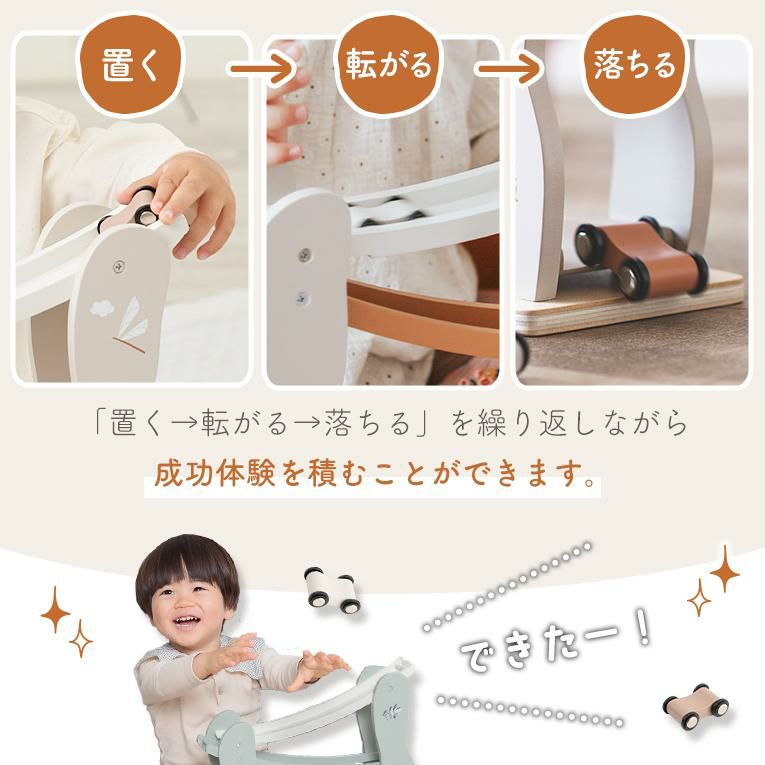 置く

転がる

落ちる

「置く→転がる→落ちる」を繰り返しながら

成功体験を積むことができます。

できたー！