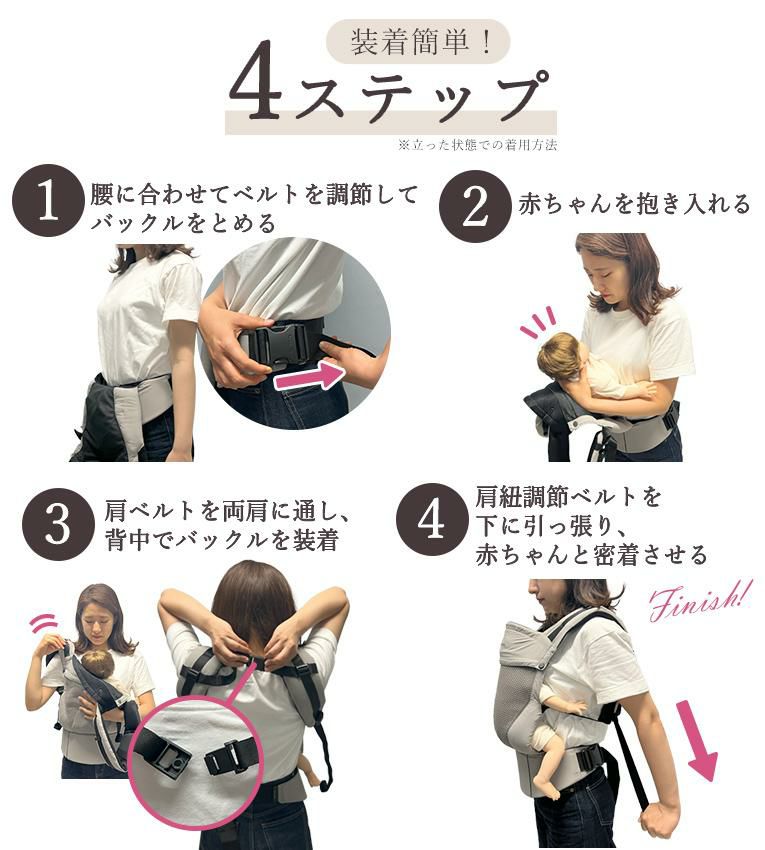 装着簡単！

4ステップ

※立った状態での着用方法

1 腰に合わせてベルトを調節してバックルをとめる

2 赤ちゃんを抱き入れる

3 肩ベルトを両肩に通し、背中でバックルを装着

4 肩紐調節ベルトを下に引っ張り、赤ちゃんと密着させる

Finish!