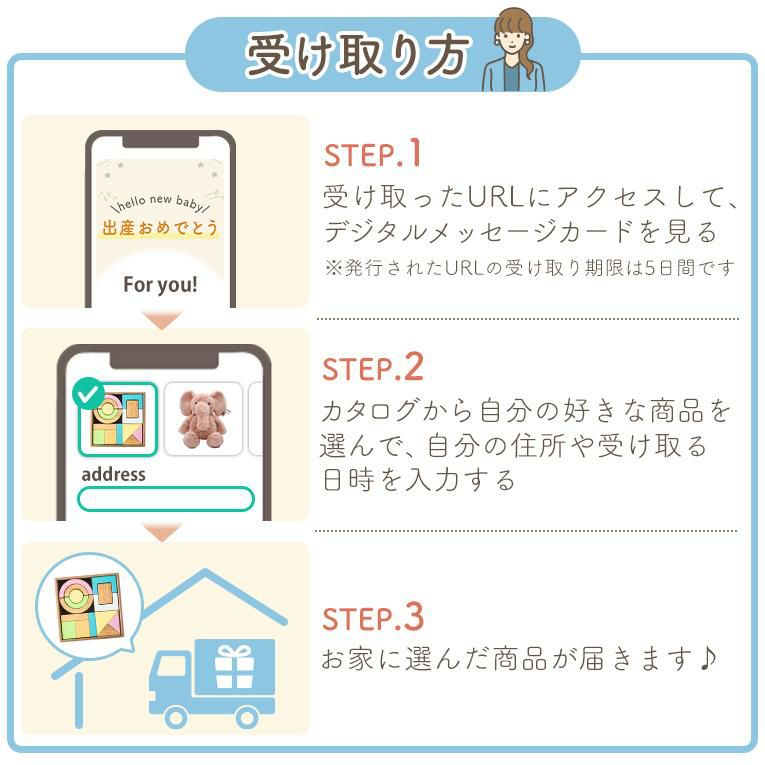 受け取り方

\hello new baby/
出産おめでとう
For you!

STEP.1
受け取ったURLにアクセスして、デジタルメッセージカードを見る
※発行されたURLの受け取り期限は5日間です

address

STEP.2
カタログから自分の好きな商品を選んで、自分の住所や受け取る日時を入力する

STEP.3
お家に選んだ商品が届きます♪